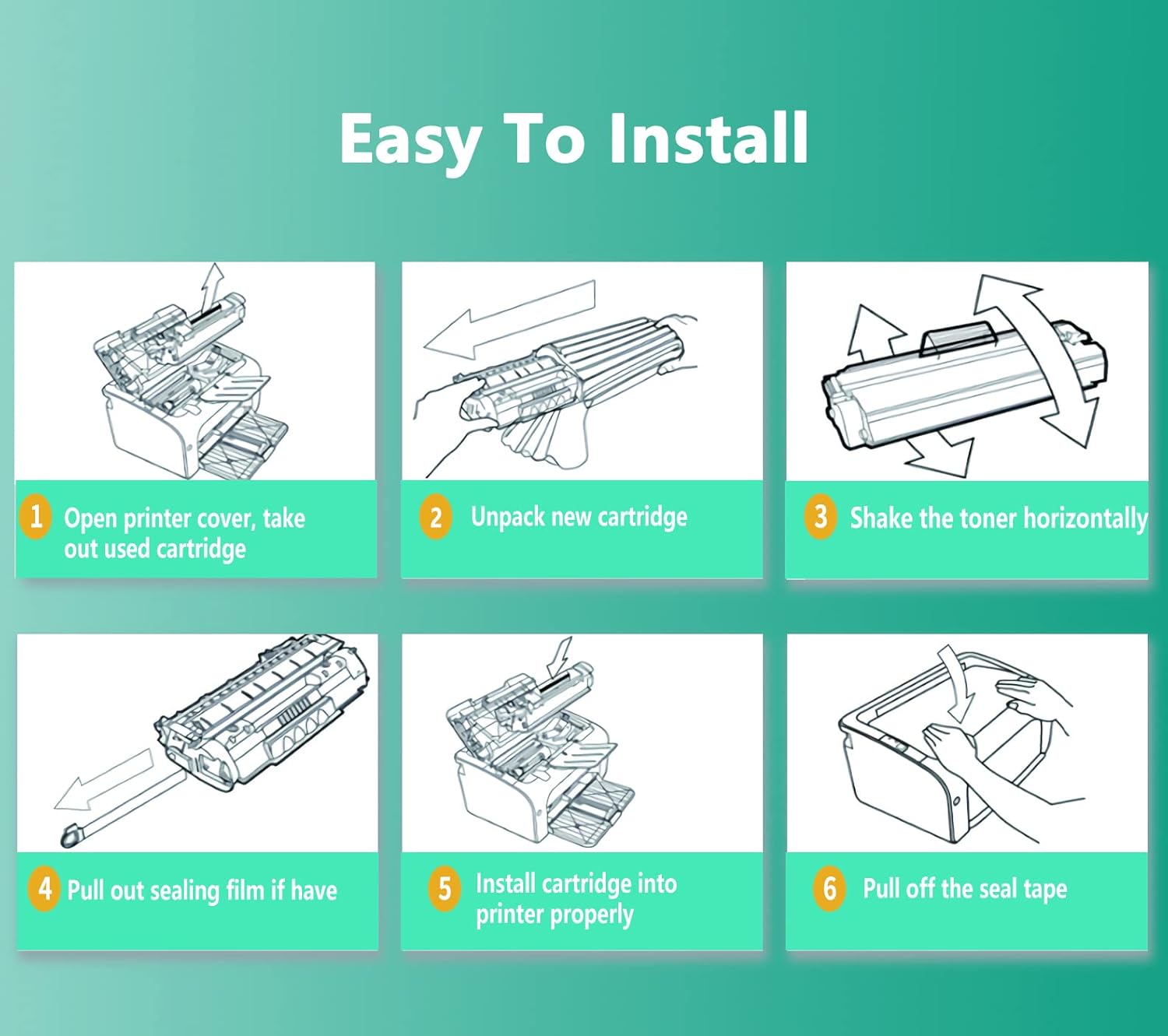 Easy To Install

1 Open printer cover, take out used cartridge

2 Unpack new cartridge

3 Shake the toner horizontally

4 Pull out sealing film if have

5 Install cartridge into printer properly

6 Pull off the seal tape