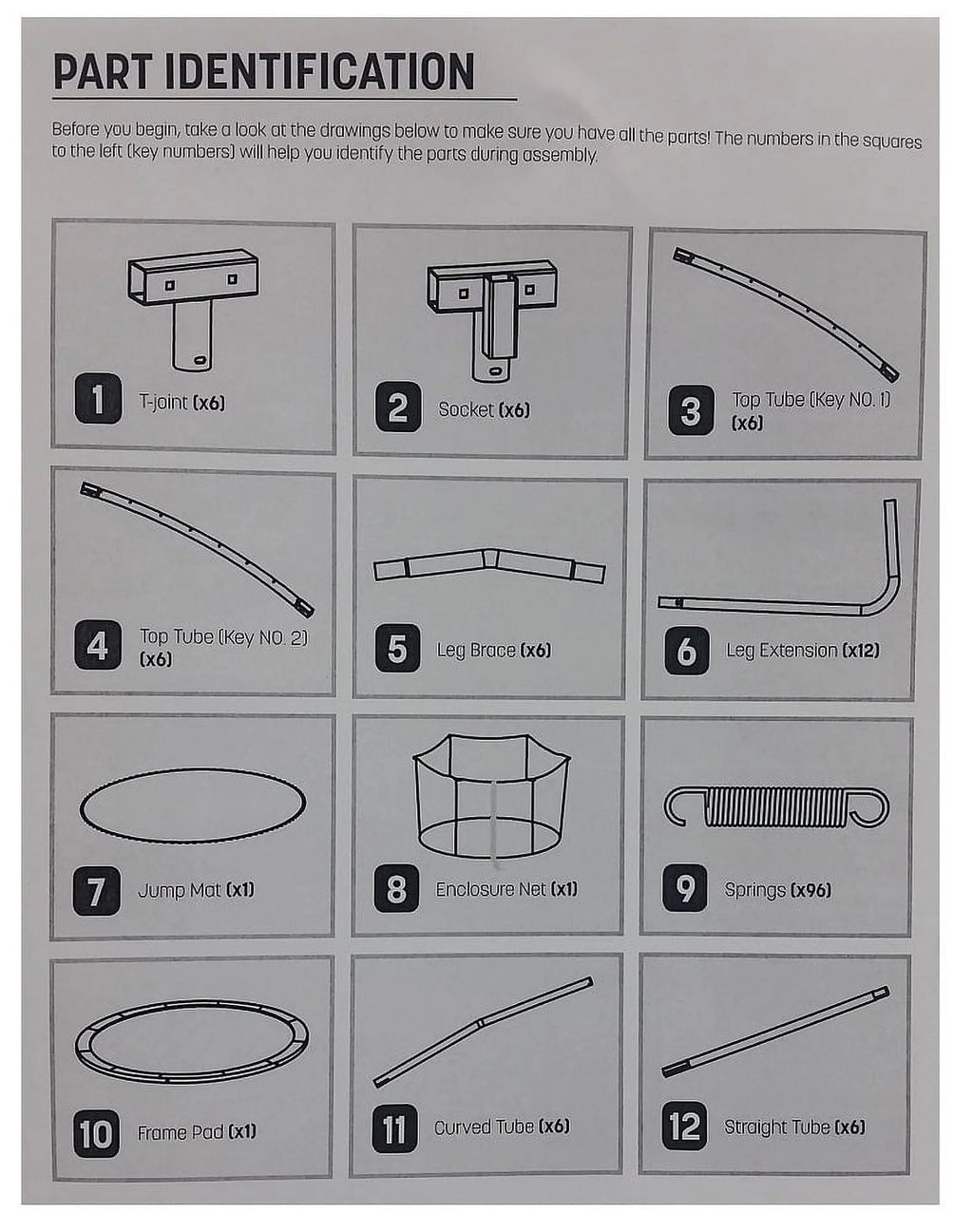 PART IDENTIFICATION

Before you begin, take a look at the drawings below to make sure you have all the parts! The numbers in the squares to the left (key numbers) will help you identify the parts during assembly.

1 T-joint (x6)

2 Socket (x6)

3 Top Tube (Key NO. 1) (x6)

4 Top Tube (Key NO. 2) (x6)

5 Leg Brace (x6)

6 Leg Extension (x12)

7 Jump Mat (x1)

8 Enclosure Net (x1)

9 Springs (x96)

10 Frame Pad (x1)

11 Curved Tube (x6)

12 Straight Tube (x6)